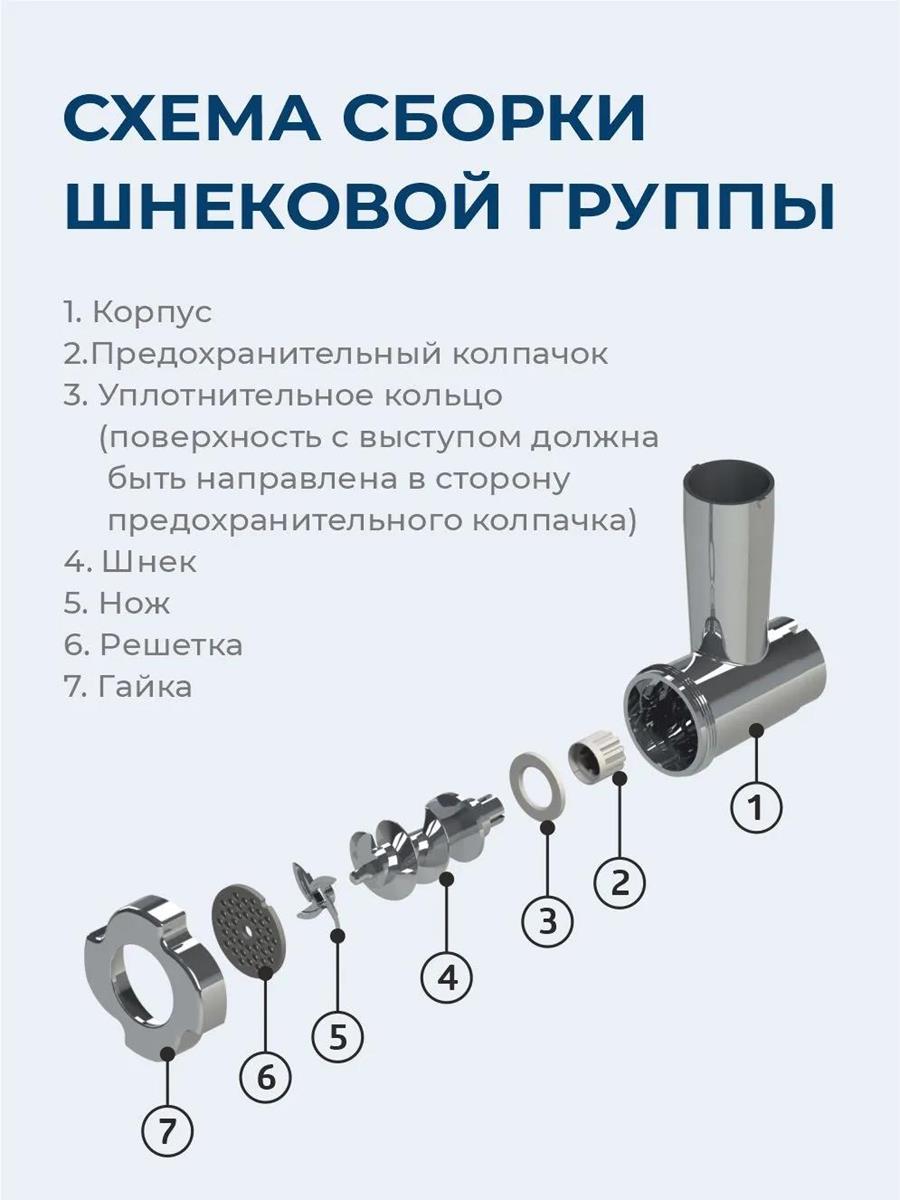 СХЕМА СБОРКИ ШНЕКОВОЙ ГРУППЫ

1. Корпус
2.Предохранительный колпачок
3. Уплотнительное кольцо (поверхность с выступом должна быть направлена в сторону предохранительного колпачка)
4. Шнек
5. Нож
6. Решетка
7. Гайка

1
2
3
4
5
6
7