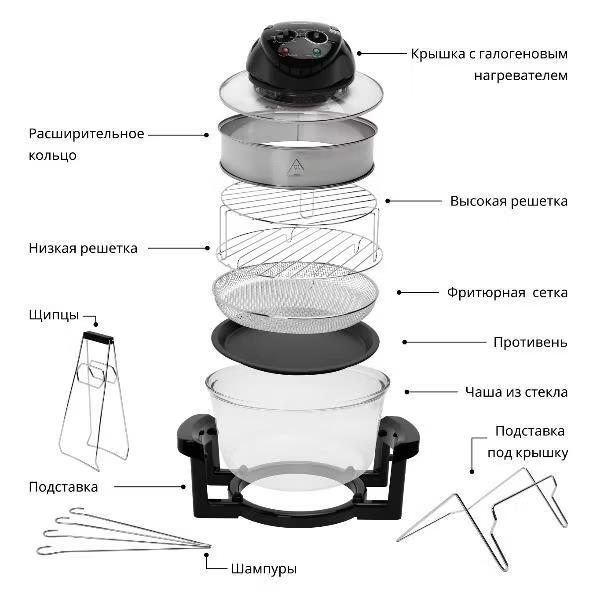 Крышка с галогеновым нагревателем

Расширительное кольцо

Высокая решетка

Низкая решетка

Фритюрная сетка

Щипцы

Противень

Чаша из стекла

Подставка под крышку

Подставка

Шампуры